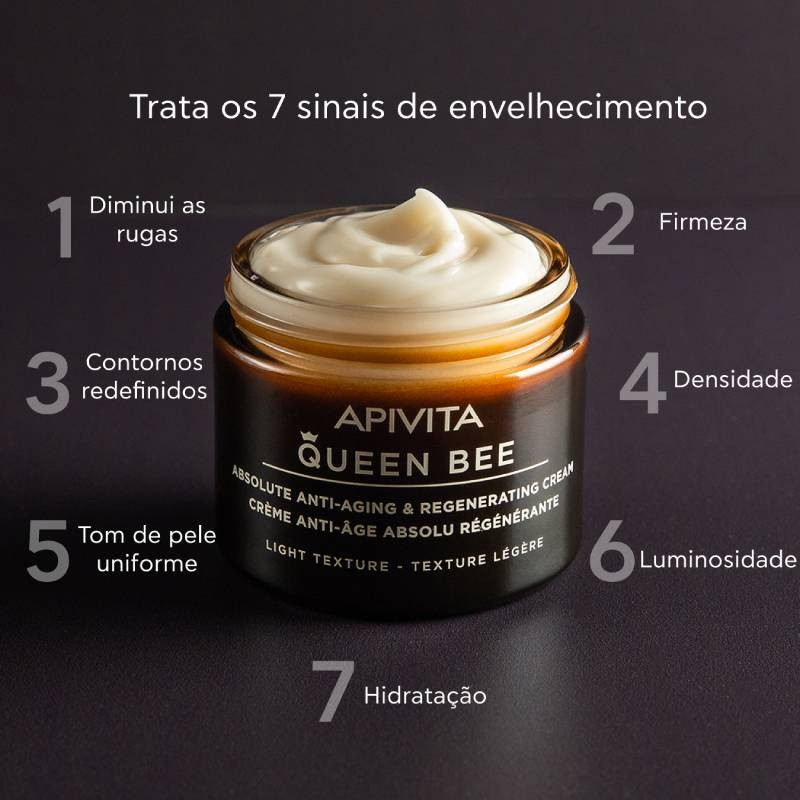 Trata os 7 sinais de envelhecimento

1 Diminui as rugas

2 Firmeza

3 Contornos redefinidos

4 Densidade

APIVITA
QUEEN BEE
ABSOLUTE ANTI-AGING & REGENERATING CREAM
CRÈME ANTI-ÂGE ABSOLU RÉGÉNÉRANTE
LIGHT TEXTURE - TEXTURE LÉGÈRE

5 Tom de pele uniforme

6 Luminosidade

7 Hidratação