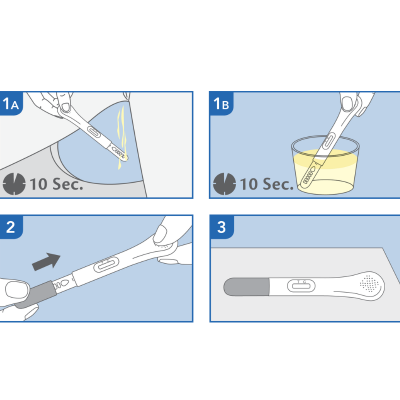 1A

10 Sec.

1B

10 Sec.

2

3