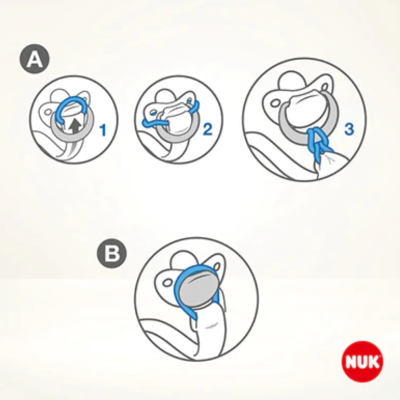 A
1
2
3
B
NUK