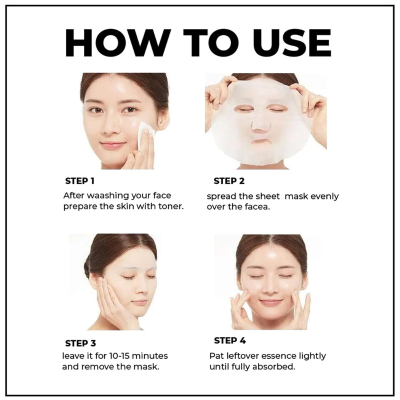 HOW TO USE

STEP 1
After waashing your face prepare the skin with toner.

STEP 2
spread the sheet mask evenly over the facea.

STEP 3
leave it for 10-15 minutes and remove the mask.

STEP 4
Pat leftover essence lightly until fully absorbed.