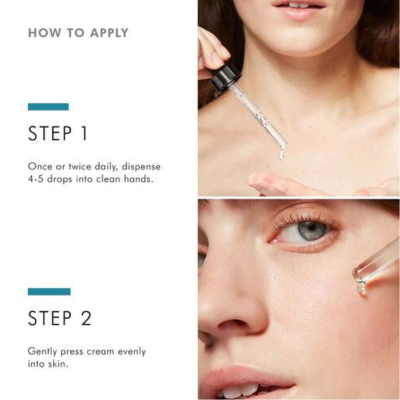 HOW TO APPLY

STEP 1

Once or twice daily, dispense 4-5 drops into clean hands.

STEP 2

Gently press cream evenly into skin.