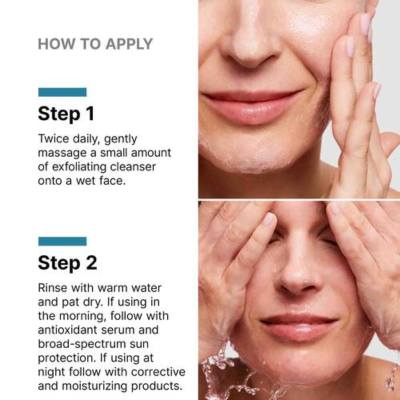 HOW TO APPLY

Step 1

Twice daily, gently massage a small amount of exfoliating cleanser onto a wet face.

Step 2

Rinse with warm water and pat dry. If using in the morning, follow with antioxidant serum and broad-spectrum sun protection. If using at night follow with corrective and moisturizing products.