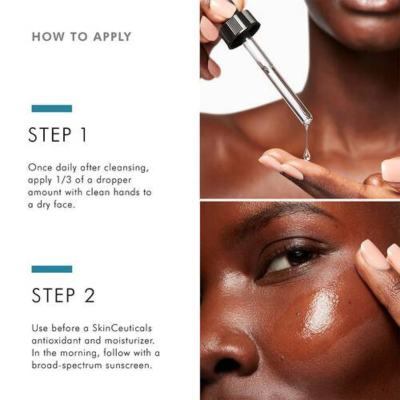 HOW TO APPLY

STEP 1

Once daily after cleansing, apply 1/3 of a dropper amount with clean hands to a dry face.

STEP 2

Use before a SkinCeuticals antioxidant and moisturizer. In the morning, follow with a broad-spectrum sunscreen.