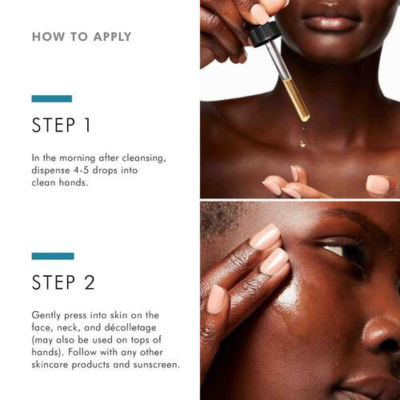 HOW TO APPLY

STEP 1

In the morning after cleansing, dispense 4-5 drops into clean hands.

STEP 2

Gently press into skin on the face, neck, and décolletage (may also be used on tops of hands). Follow with any other skincare products and sunscreen.