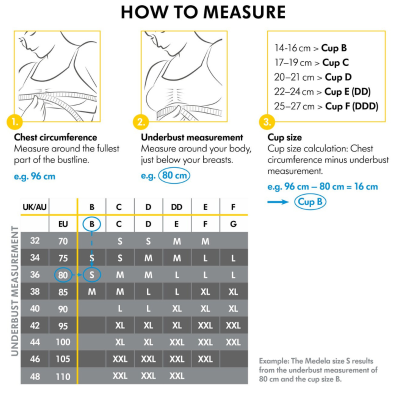 HOW TO MEASURE

1.

Chest circumference
Measure around the fullest part of the bustline.

e.g. 96 cm

2.

Underbust measurement
Measure around your body, just below your breasts.

e.g. 80 cm

14-16 cm > Cup B
17–19 cm > Cup C
20–21 cm > Cup D
22–24 cm > Cup E (DD)
25–27 cm > Cup F (DDD)

3.

Cup size
Cup size calculation: Chest circumference minus underbust measurement.

e.g. 96 cm – 80 cm = 16 cm

Cup B

UNDERBUST MEASUREMENT

| UK/AU | | B | C | D | DD | E | F |
|---|---|---|---|---|---|---|---|
| | EU | B | C | D | E | F | G |
| 32 | 70 | | S | S | M | M | |
| 34 | 75 | S | S | M | M | L | L |
| 36 | 80 | S | M | M | L | L | L |
| 38 | 85 | M | M | L | L | XL | XL |
| 40 | 90 | | L | L | XL | XL | XL |
| 42 | 95 | | XL | XL | XL | XXL | XXL |
| 44 | 100 | | XL | XL | XXL | XXL | XXL |
| 46 | 105 | | XXL | XXL | XXL | XXL | |
| 48 | 110 | | XXL | XXL | XXL | | |

Example: The Medela size S results from the underbust measurement of 80 cm and the cup size B.