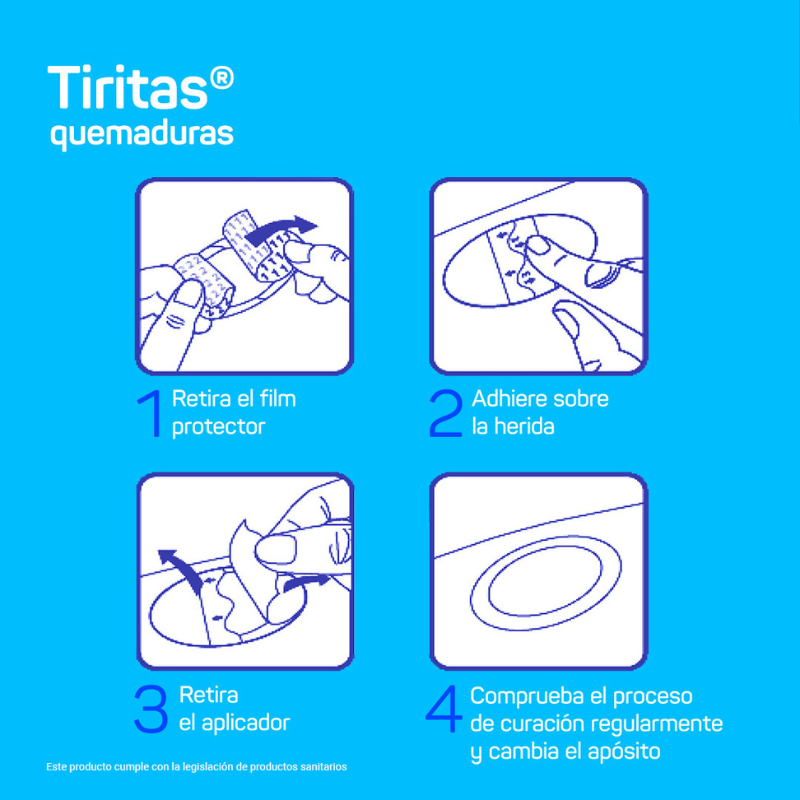 Tiritas®
quemaduras

1 Retira el film protector

2 Adhiere sobre la herida

3 Retira el aplicador

4 Comprueba el proceso de curación regularmente y cambia el apósito

Este producto cumple con la legislación de productos sanitarios