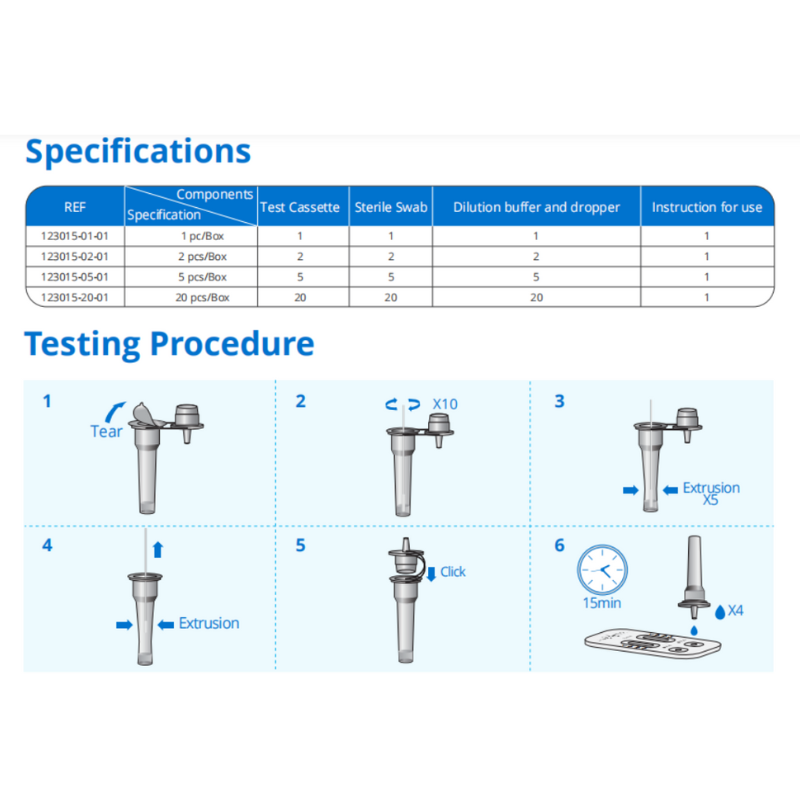 Specifications

| REF | Components / Specification | Test Cassette | Sterile Swab | Dilution buffer and dropper | Instruction for use |
|---|---|---|---|---|---|
| 123015-01-01 | 1 pc/Box | 1 | 1 | 1 | 1 |
| 123015-02-01 | 2 pcs/Box | 2 | 2 | 2 | 1 |
| 123015-05-01 | 5 pcs/Box | 5 | 5 | 5 | 1 |
| 123015-20-01 | 20 pcs/Box | 20 | 20 | 20 | 1 |

Testing Procedure

1
Tear

2
X10

3
Extrusion X5

4
Extrusion

5
Click

6
15min
X4