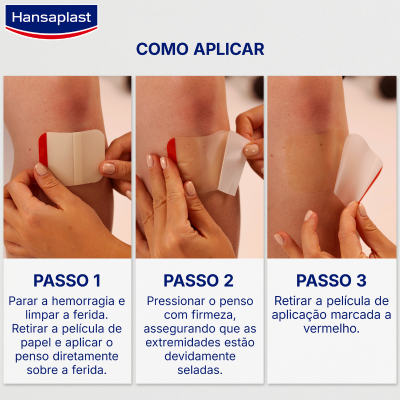 Hansaplast

COMO APLICAR

PASSO 1
Parar a hemorragia e limpar a ferida. Retirar a película de papel e aplicar o penso diretamente sobre a ferida.

PASSO 2
Pressionar o penso com firmeza, assegurando que as extremidades estão devidamente seladas.

PASSO 3
Retirar a película de aplicação marcada a vermelho.