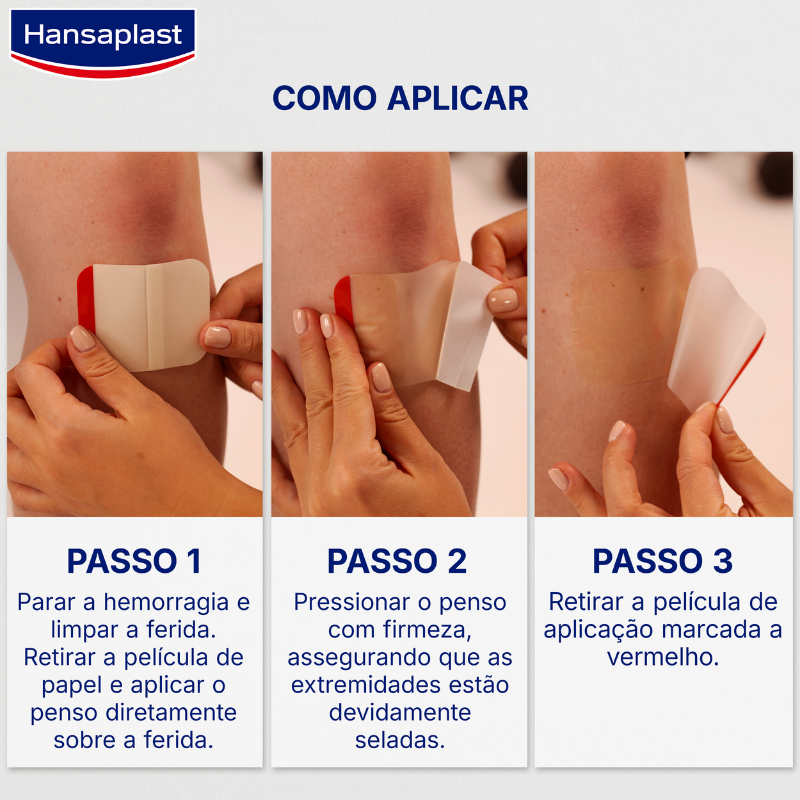 Hansaplast

COMO APLICAR

PASSO 1

Parar a hemorragia e limpar a ferida. Retirar a película de papel e aplicar o penso diretamente sobre a ferida.

PASSO 2

Pressionar o penso com firmeza, assegurando que as extremidades estão devidamente seladas.

PASSO 3

Retirar a película de aplicação marcada a vermelho.