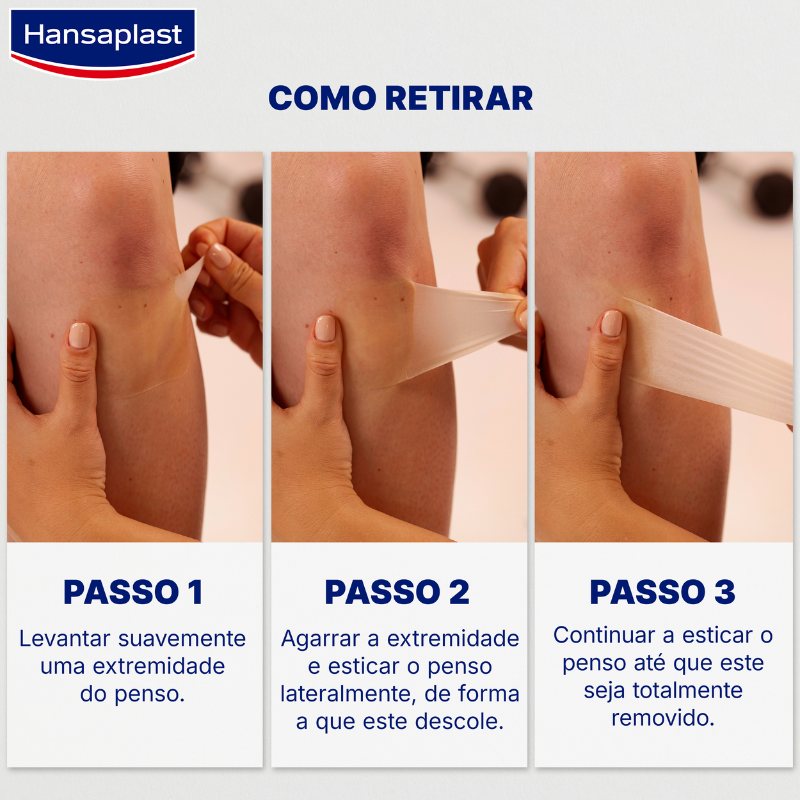 Hansaplast

COMO RETIRAR

PASSO 1

Levantar suavemente uma extremidade do penso.

PASSO 2

Agarrar a extremidade e esticar o penso lateralmente, de forma a que este descole.

PASSO 3

Continuar a esticar o penso até que este seja totalmente removido.